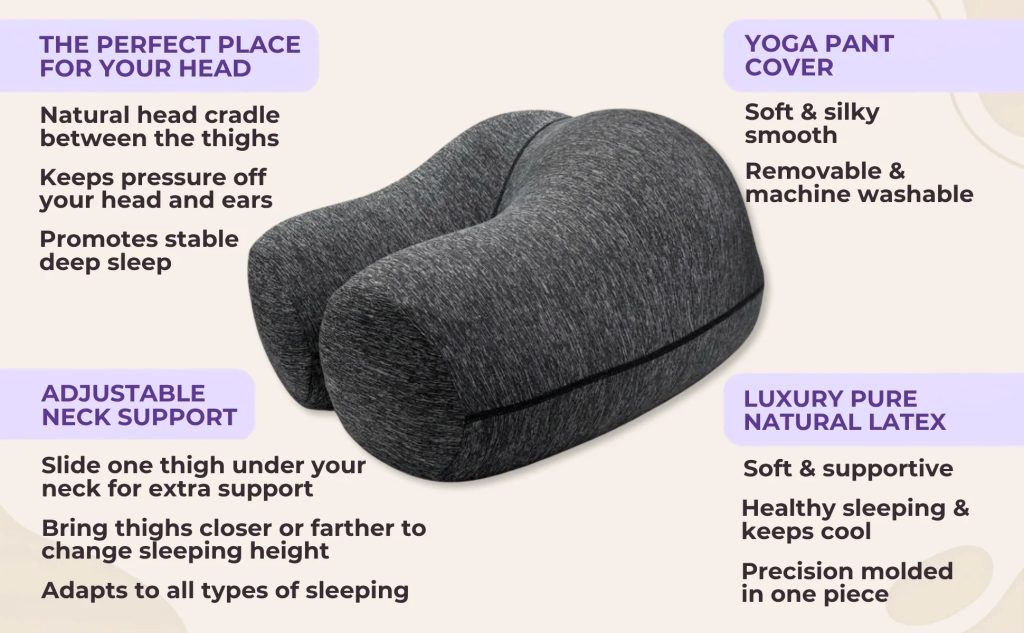 THE PERFECT PLACE FOR YOUR HEAD

Natural head cradle between the thighs

Keeps pressure off your head and ears

Promotes stable deep sleep

ADJUSTABLE NECK SUPPORT

Slide one thigh under your neck for extra support

Bring thighs closer or farther to change sleeping height

Adapts to all types of sleeping

YOGA PANT COVER

Soft & silky smooth

Removable & machine washable

LUXURY PURE NATURAL LATEX

Soft & supportive

Healthy sleeping & keeps cool

Precision molded in one piece